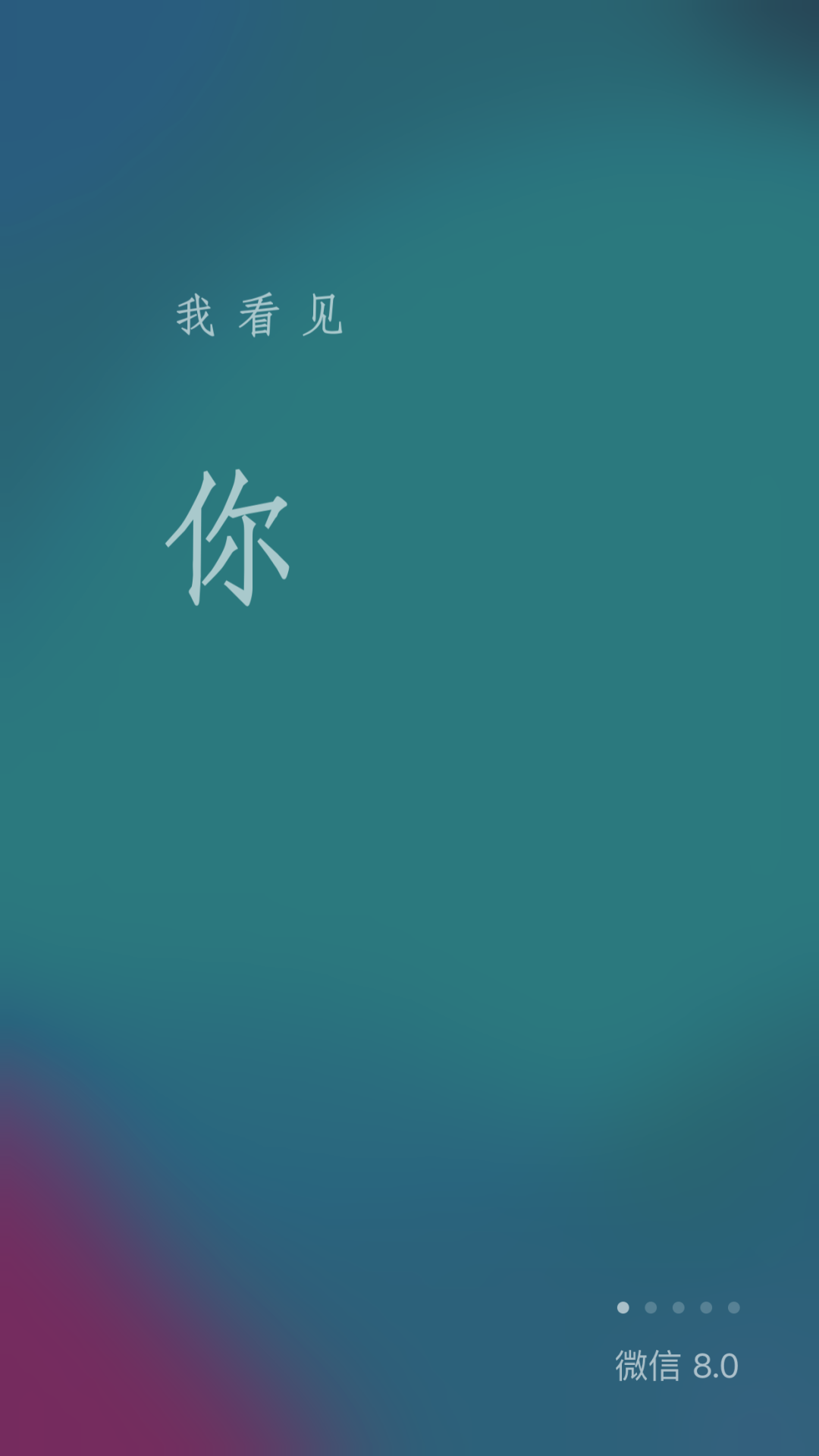 我 看 见

你

微信 8.0